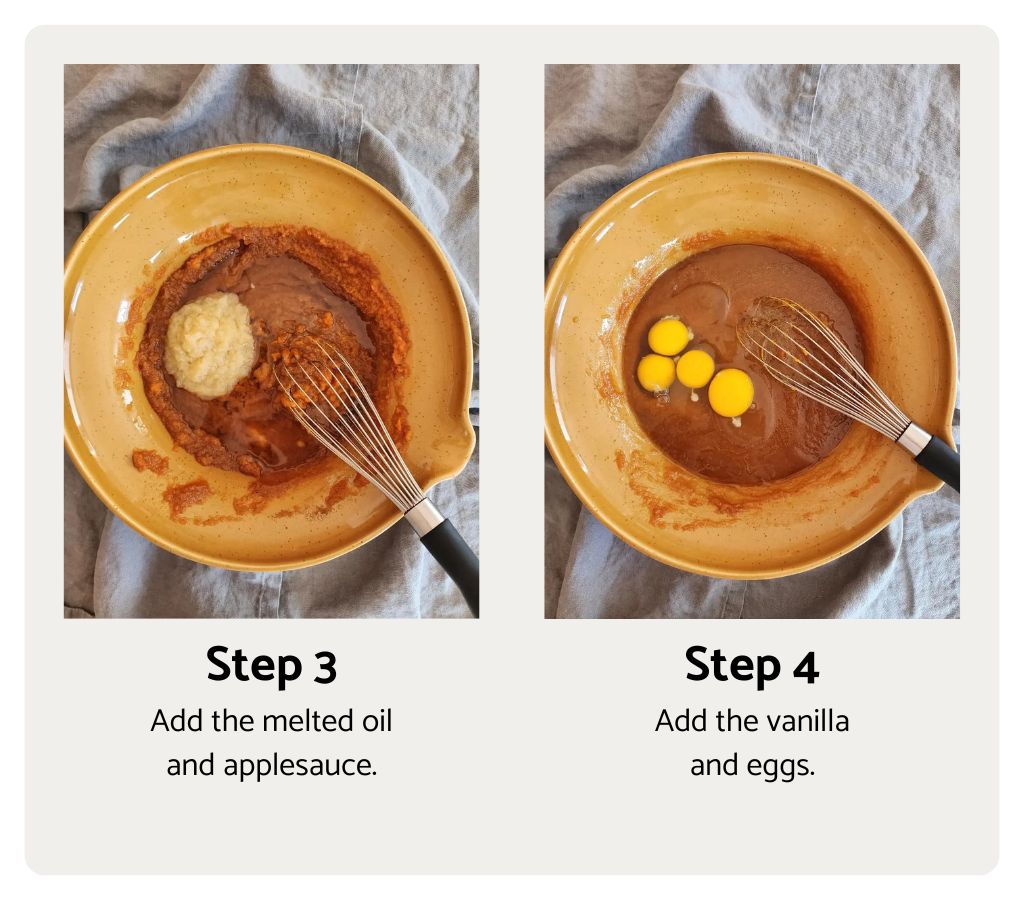 Step 3
Add the melted oil and applesauce.

Step 4
Add the vanilla and eggs.