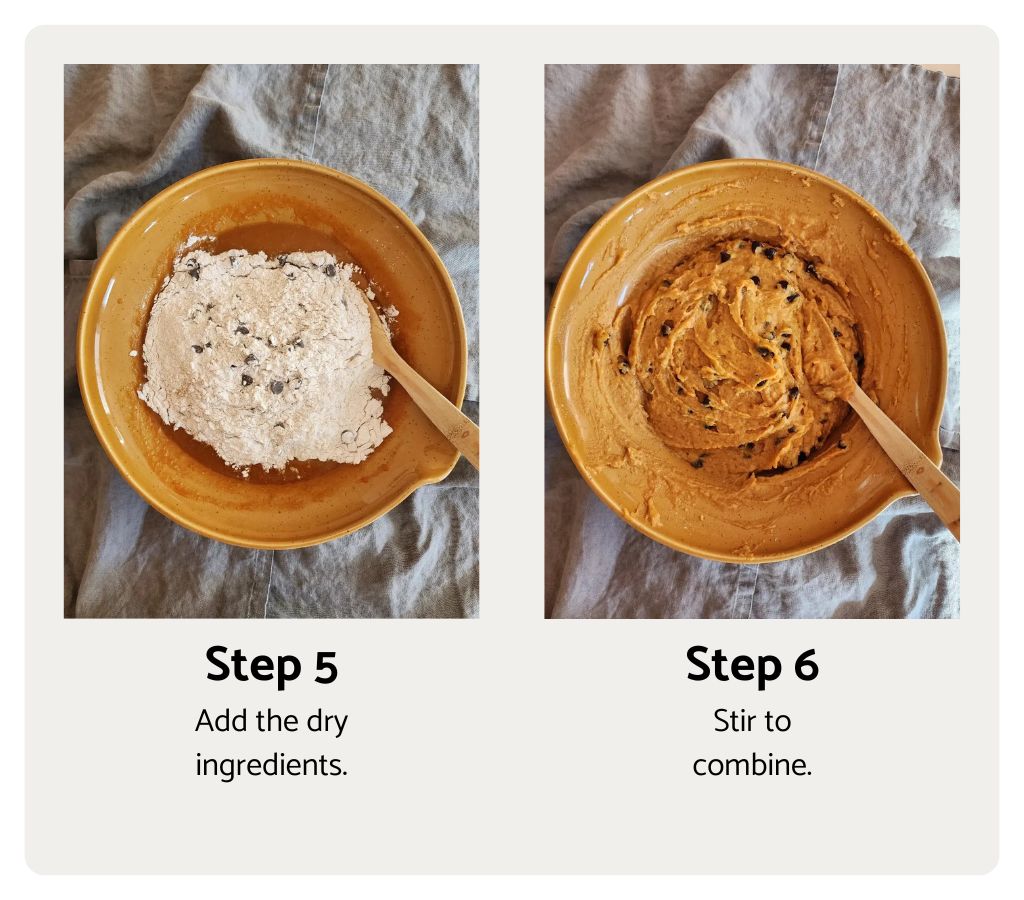 Step 5
Add the dry ingredients.

Step 6
Stir to combine.