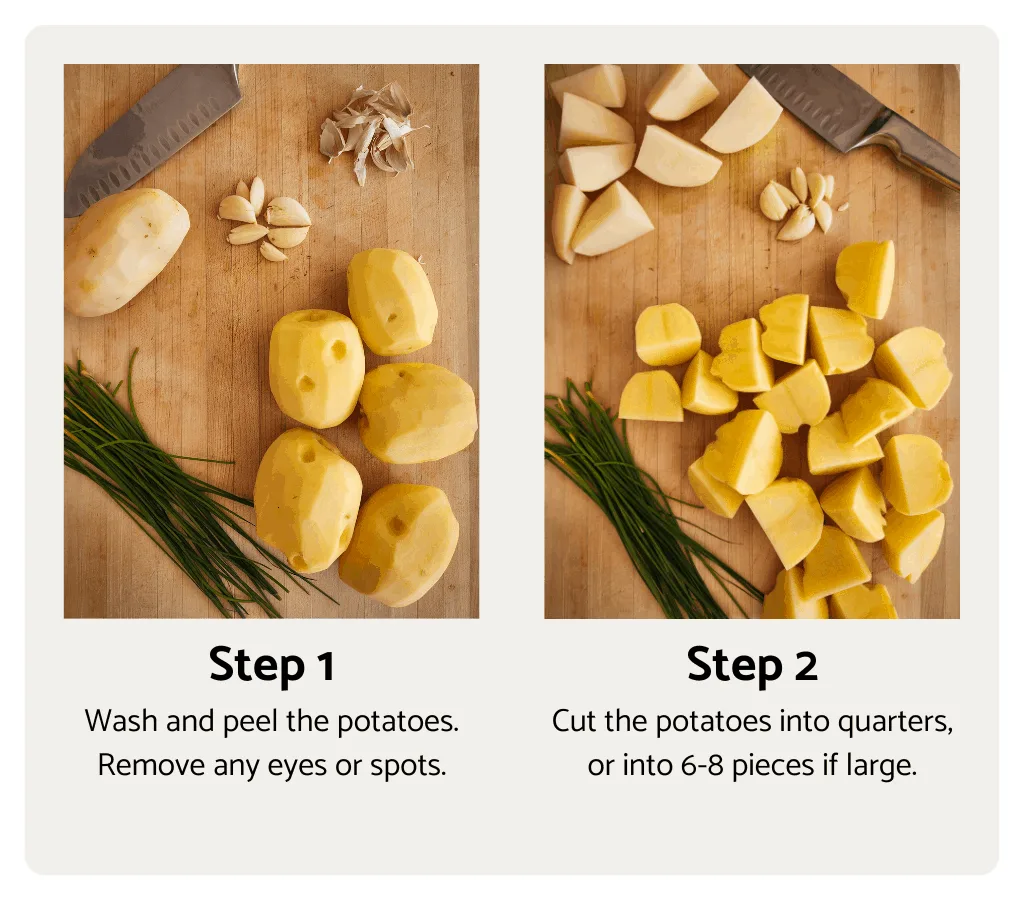 Step 1

Wash and peel the potatoes. Remove any eyes or spots.

Step 2

Cut the potatoes into quarters, or into 6-8 pieces if large.