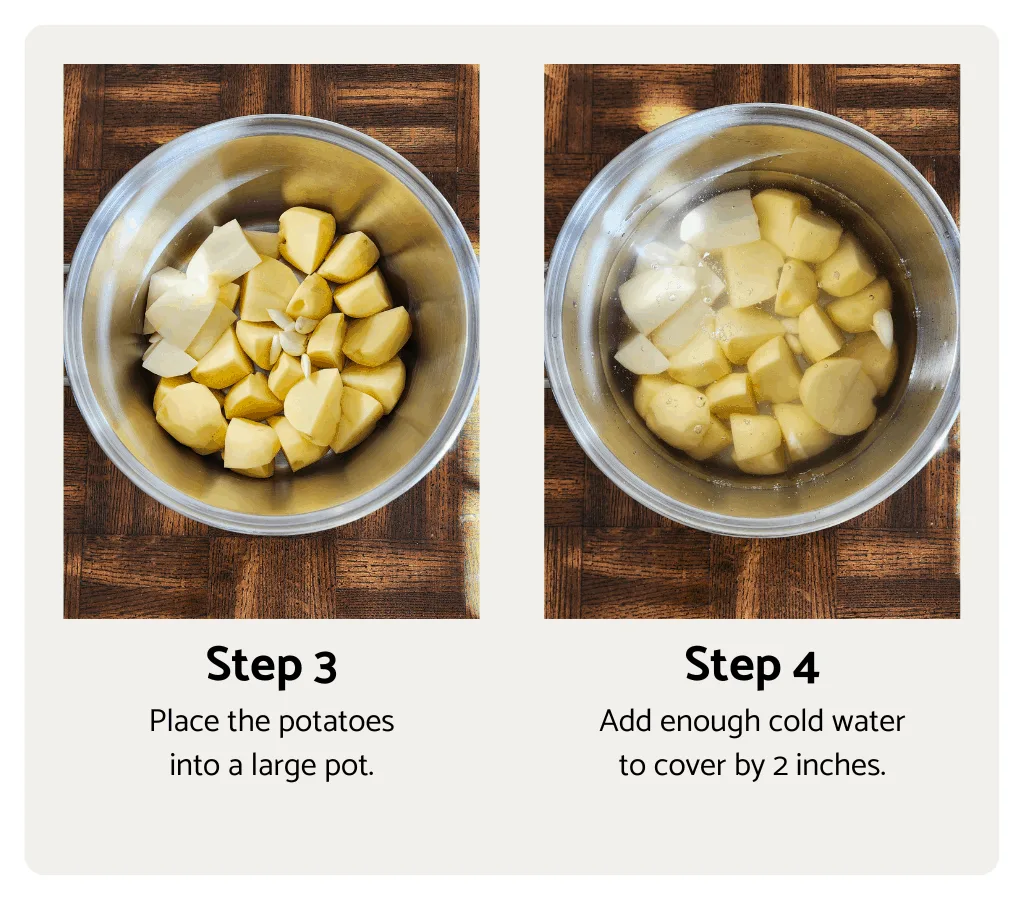 Step 3
Place the potatoes into a large pot.

Step 4
Add enough cold water to cover by 2 inches.