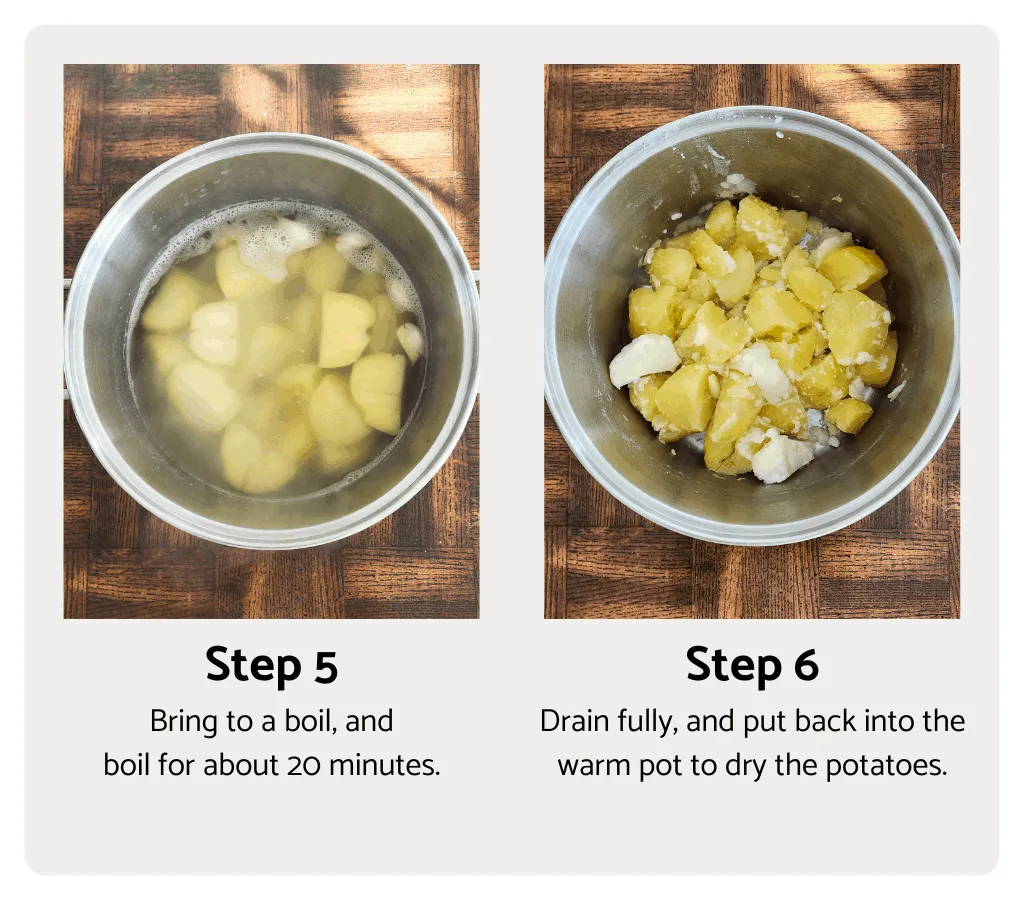 Step 5
Bring to a boil, and boil for about 20 minutes.

Step 6
Drain fully, and put back into the warm pot to dry the potatoes.