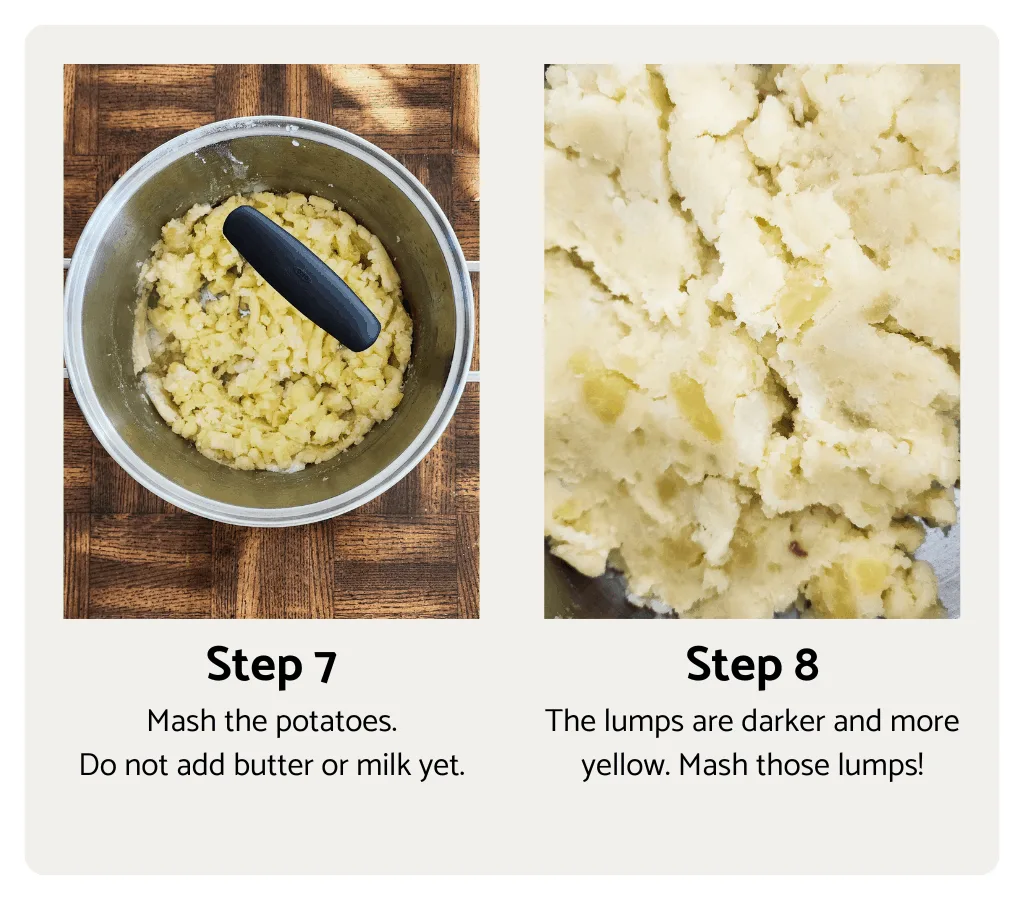 Step 7

Mash the potatoes.
Do not add butter or milk yet.

Step 8

The lumps are darker and more yellow. Mash those lumps!