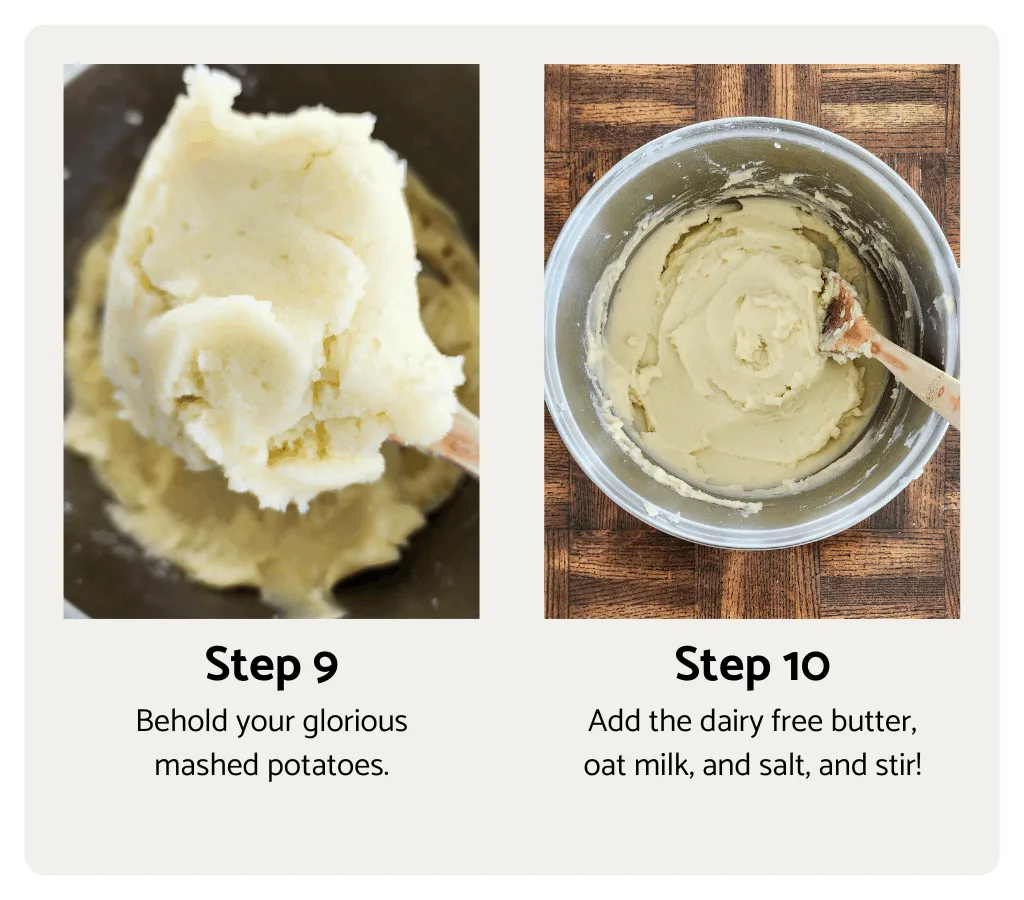 Step 9

Behold your glorious mashed potatoes.

Step 10

Add the dairy free butter, oat milk, and salt, and stir!