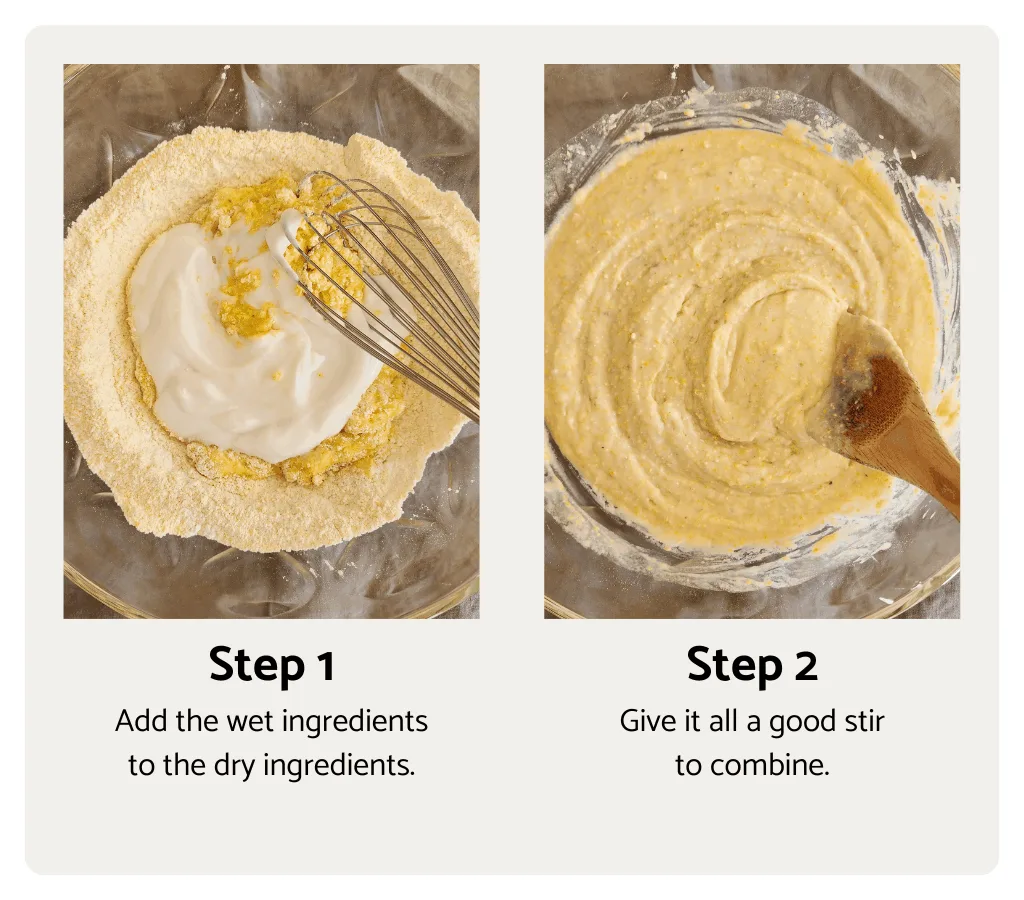 Step 1
Add the wet ingredients to the dry ingredients.

Step 2
Give it all a good stir to combine.