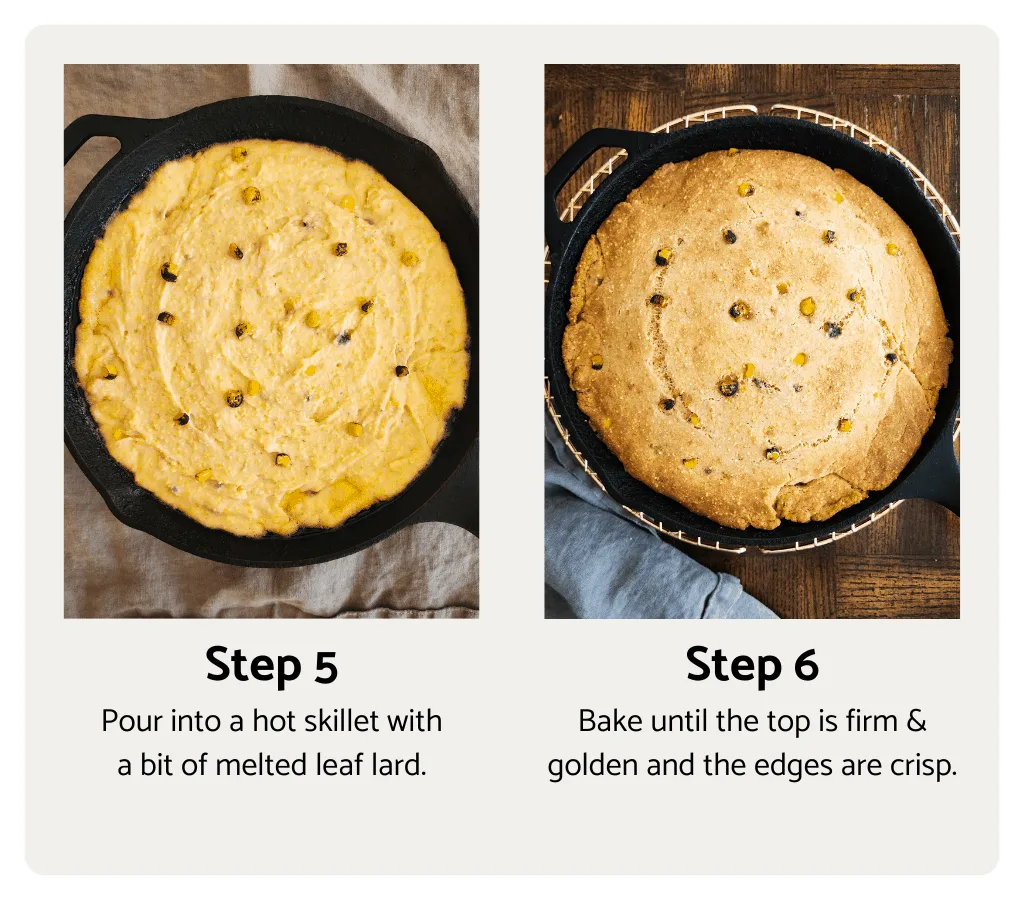 Step 5

Pour into a hot skillet with a bit of melted leaf lard.

Step 6

Bake until the top is firm & golden and the edges are crisp.