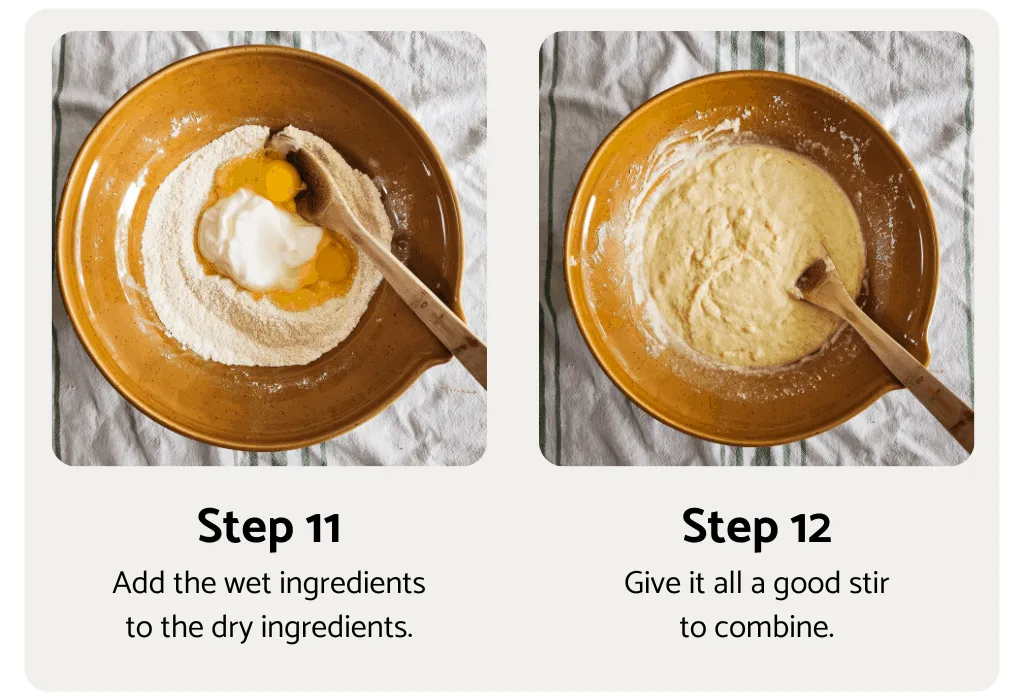 Step 11
Add the wet ingredients to the dry ingredients.

Step 12
Give it all a good stir to combine.