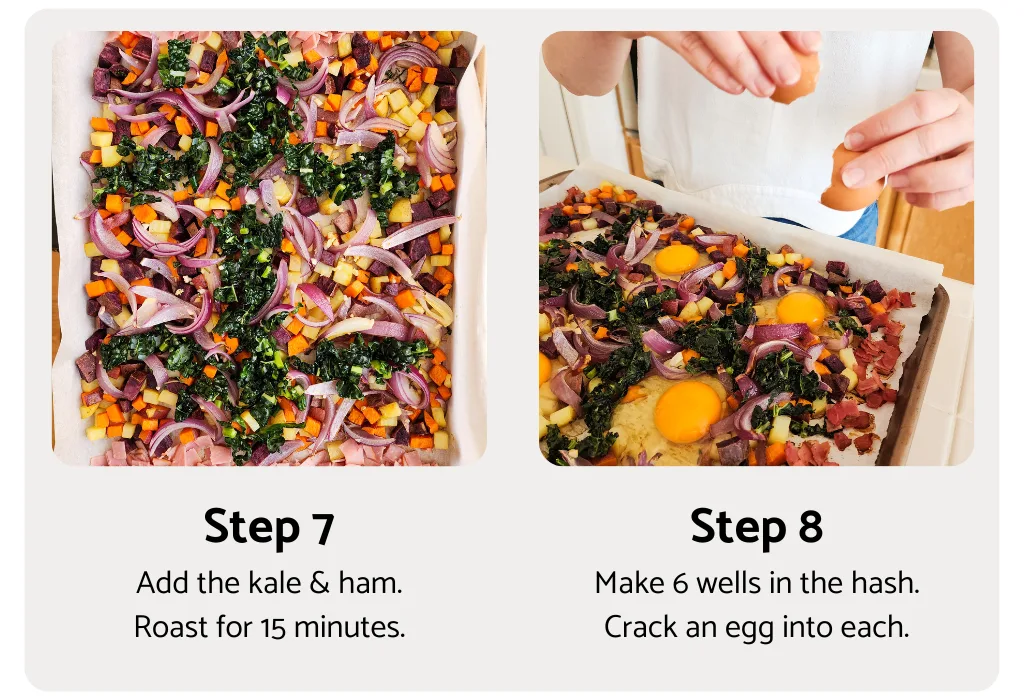 Step 7
Add the kale & ham.
Roast for 15 minutes.

Step 8
Make 6 wells in the hash.
Crack an egg into each.